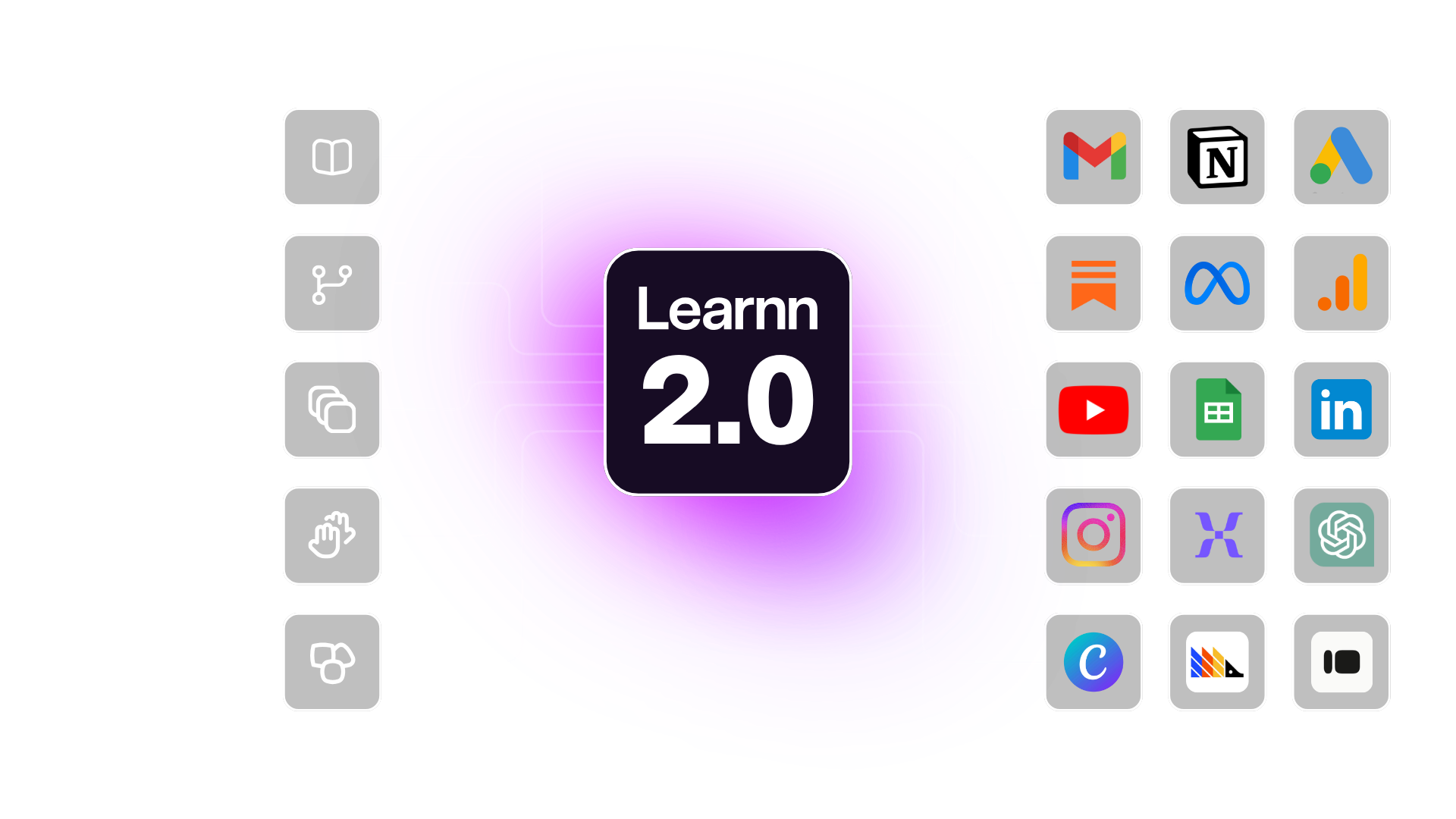 Learnn
2.0