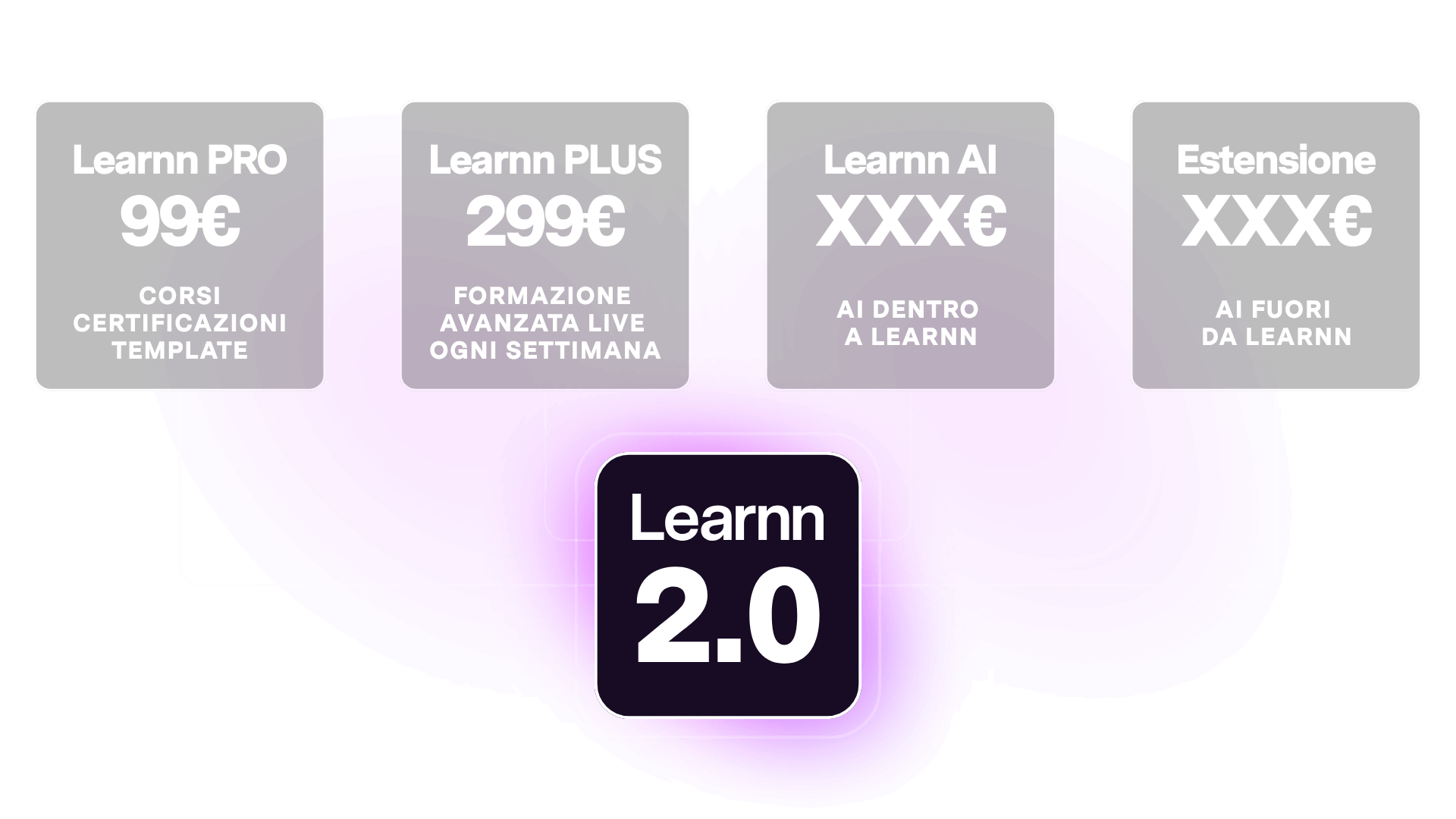 Learnn PRO
99€
CORSI
CERTIFICAZIONI
TEMPLATE

Learnn PLUS
299€
FORMAZIONE
AVANZATA LIVE
OGNI SETTIMANA

Learnn AI
XXX€
AI DENTRO
A LEARNN

Estensione
XXX€
AI FUORI
DA LEARNN

Learnn
2.0